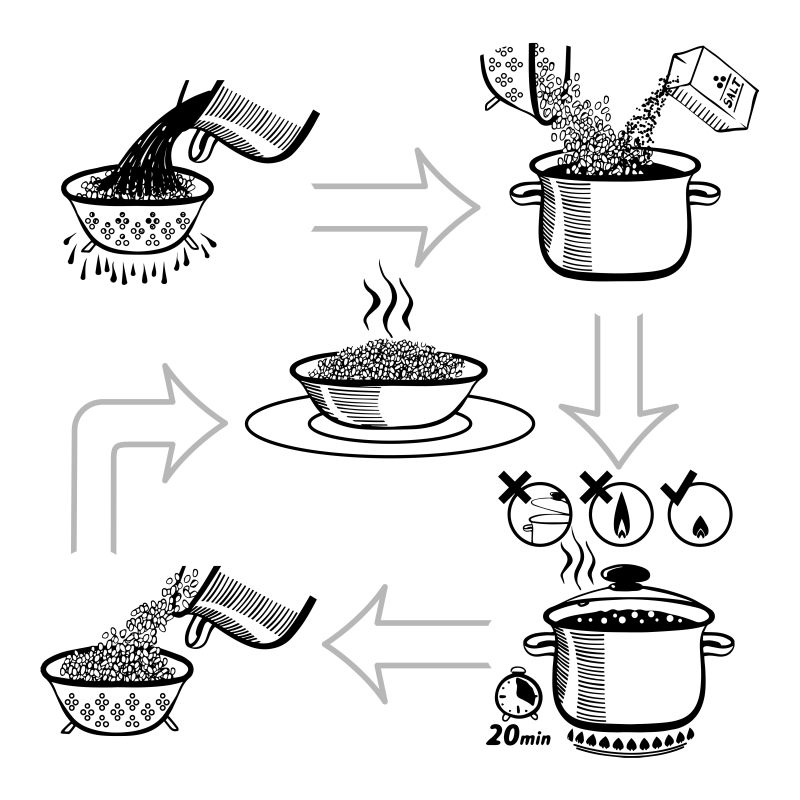 SALT

20min