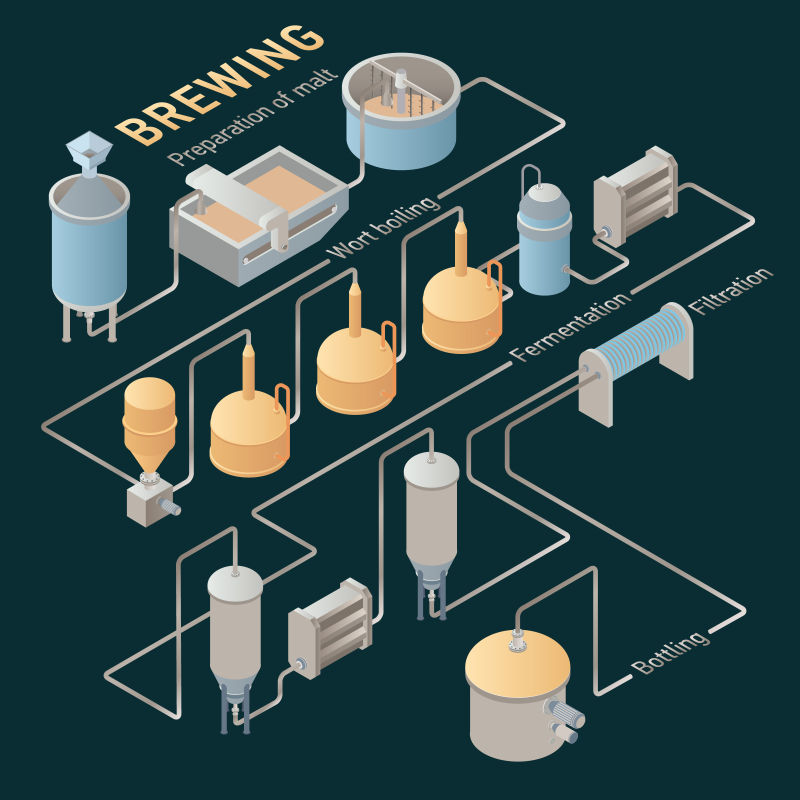 BREWING
Preparation of malt
Wort boiling
Fermentation
Filtration
Bottling