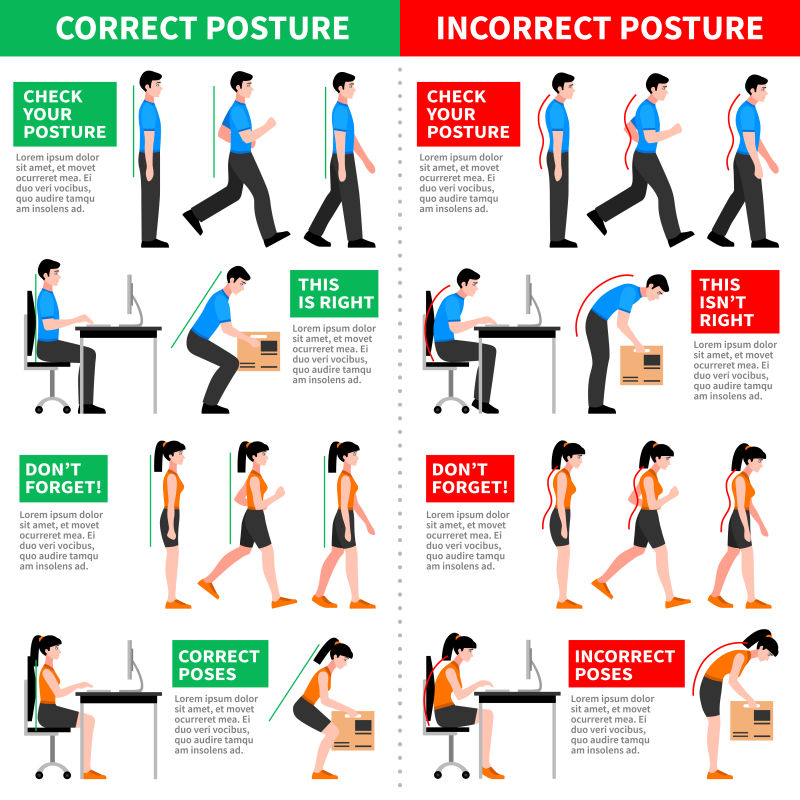 CORRECT POSTURE

CHECK YOUR POSTURE

Lorem ipsum dolor sit amet, et movet ocurreret mea. Ei duo veri vocibus, quo audire tamqu am insolens ad.

THIS IS RIGHT

Lorem ipsum dolor sit amet, et movet ocurreret mea. Ei duo veri vocibus, quo audire tamqu am insolens ad.

DON'T FORGET!

Lorem ipsum dolor sit amet, et movet ocurreret mea. Ei duo veri vocibus, quo audire tamqu am insolens ad.

CORRECT POSES

Lorem ipsum dolor sit amet, et movet ocurreret mea. Ei duo veri vocibus, quo audire tamqu am insolens ad.

INCORRECT POSTURE

CHECK YOUR POSTURE

Lorem ipsum dolor sit amet, et movet ocurreret mea. Ei duo veri vocibus, quo audire tamqu am insolens ad.

THIS ISN'T RIGHT

Lorem ipsum dolor sit amet, et movet ocurreret mea. Ei duo veri vocibus, quo audire tamqu am insolens ad.

DON'T FORGET!

Lorem ipsum dolor sit amet, et movet ocurreret mea. Ei duo veri vocibus, quo audire tamqu am insolens ad.

INCORRECT POSES

Lorem ipsum dolor sit amet, et movet ocurreret mea. Ei duo veri vocibus, quo audire tamqu am insolens ad.