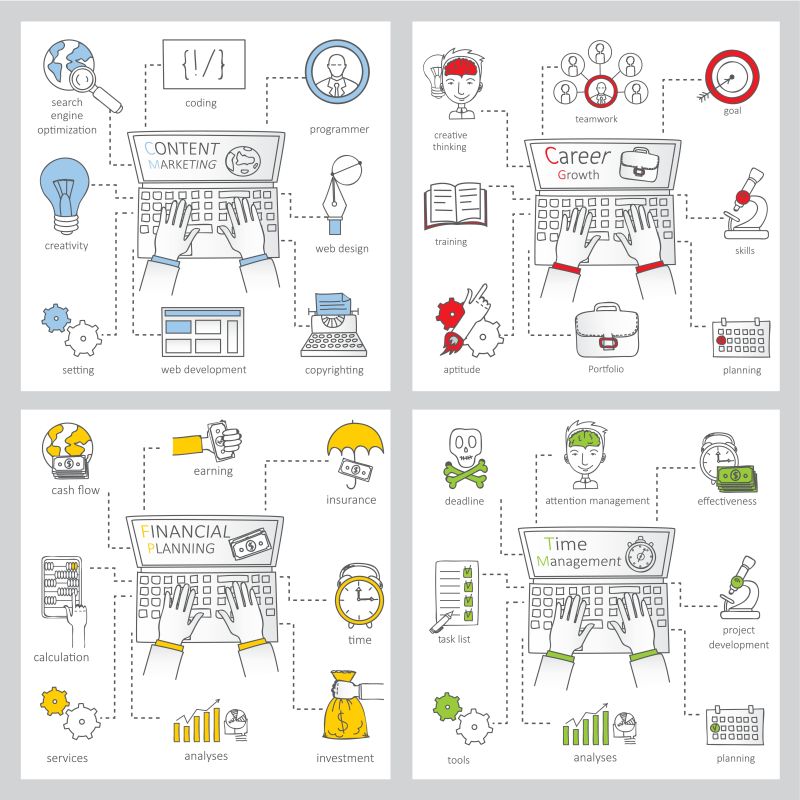 search engine optimization

{!/}
coding

programmer

CONTENT
MARKETING

creativity

web design

setting

web development

copyrighting

creative thinking

teamwork

goal

Career
Growth

training

skills

aptitude

Portfolio

planning

cash flow

earning

insurance

FINANCIAL
PLANNING

calculation

time

services

analyses

investment

deadline

attention management

effectiveness

Time
Management

task list

project development

tools

analyses

planning