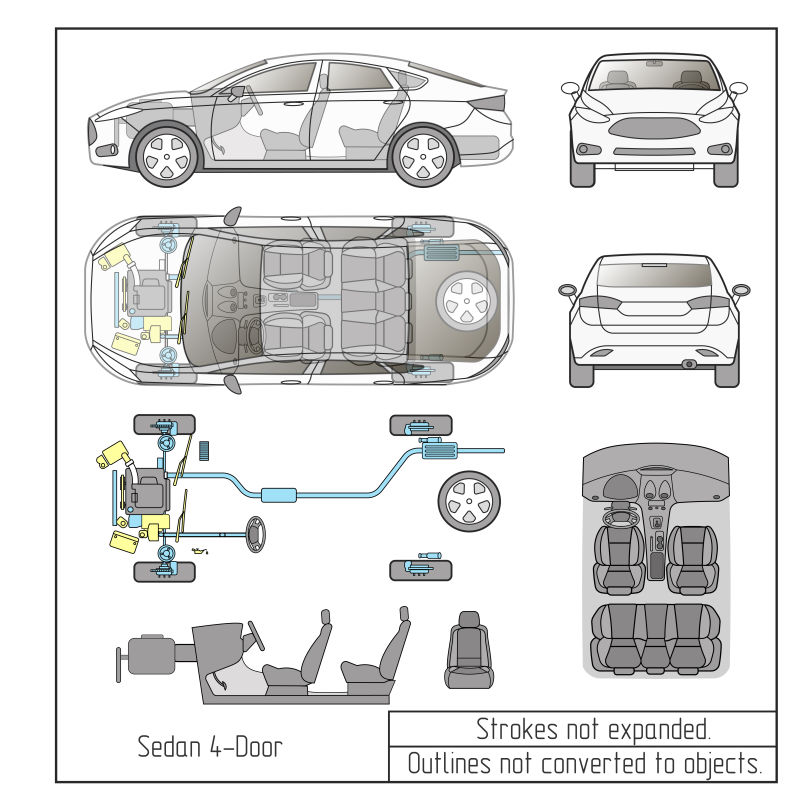 Sedan 4-Door

Strokes not expanded.
Outlines not converted to objects.