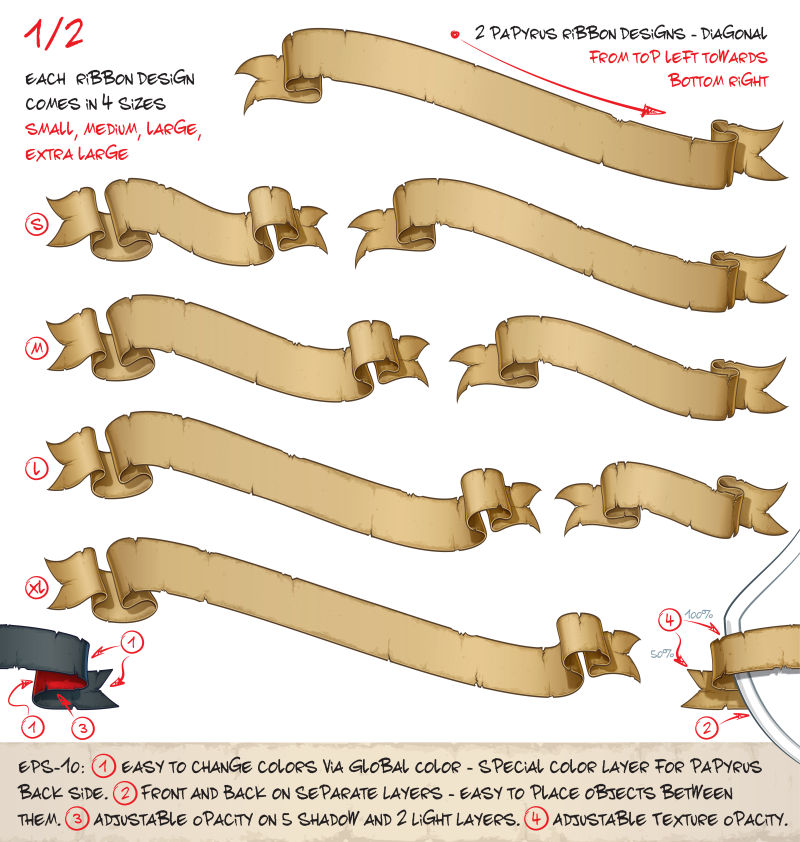 1/2

EACH RIBBON DESIGN COMES IN 4 SIZES
SMALL, MEDIUM, LARGE, EXTRA LARGE

2 PAPYRUS RIBBON DESIGNS - DIAGONAL
FROM TOP LEFT TOWARDS BOTTOM RIGHT

S

M

L

XL

1

1

3

4

100%

50%

2

EPS-10: 1 EASY TO CHANGE COLORS VIA GLOBAL COLOR - SPECIAL COLOR LAYER FOR PAPYRUS BACK SIDE. 2 FRONT AND BACK ON SEPARATE LAYERS - EASY TO PLACE OBJECTS BETWEEN THEM. 3 ADJUSTABLE OPACITY ON 5 SHADOW AND 2 LIGHT LAYERS. 4 ADJUSTABLE TEXTURE OPACITY.