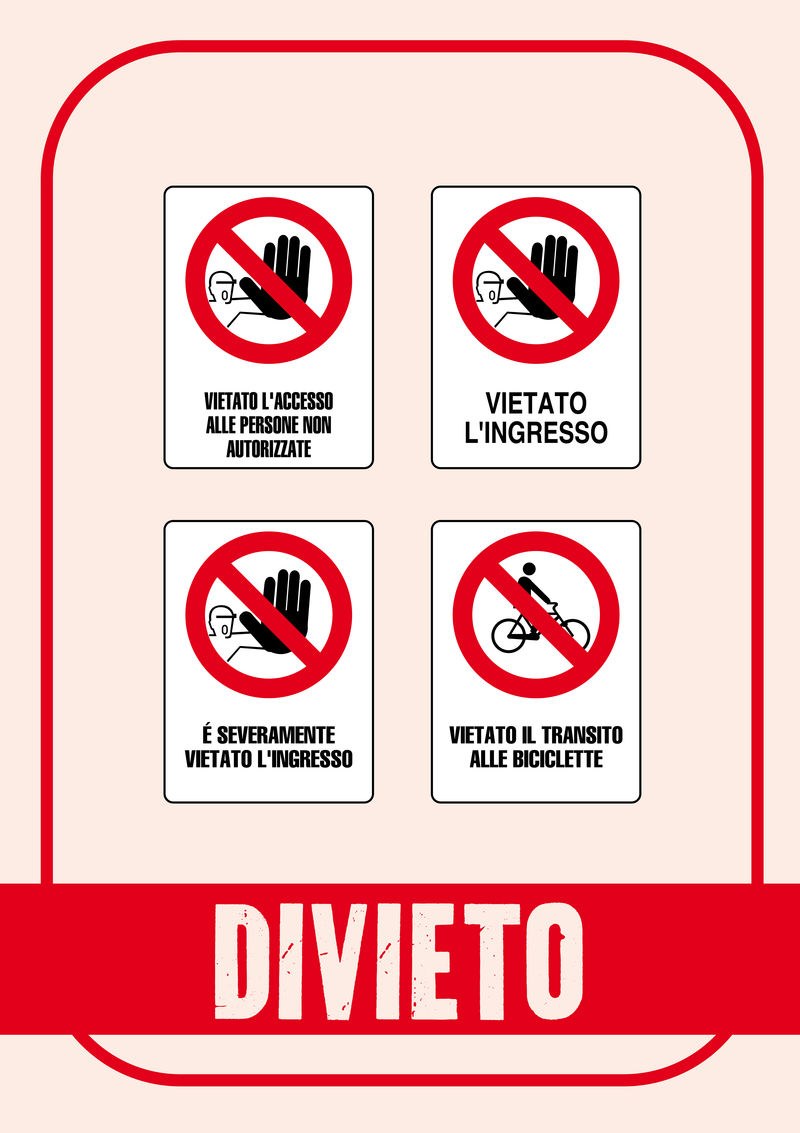 VIETATO L'ACCESSO ALLE PERSONE NON AUTORIZZATE

VIETATO L'INGRESSO

É SEVERAMENTE VIETATO L'INGRESSO

VIETATO IL TRANSITO ALLE BICICLETTE

DIVIETO