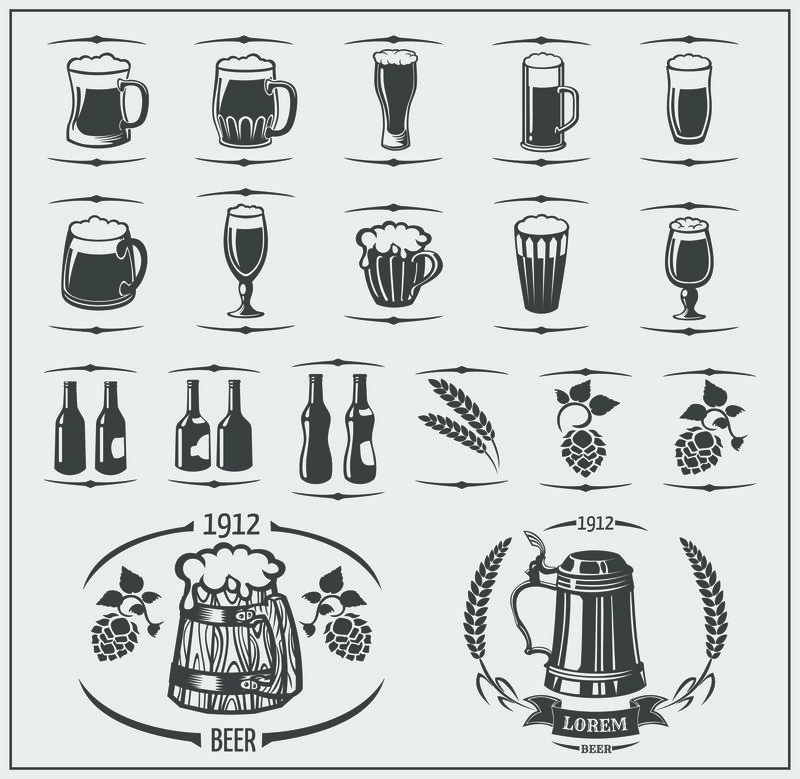 1912

BEER

1912

LOREM

BEER