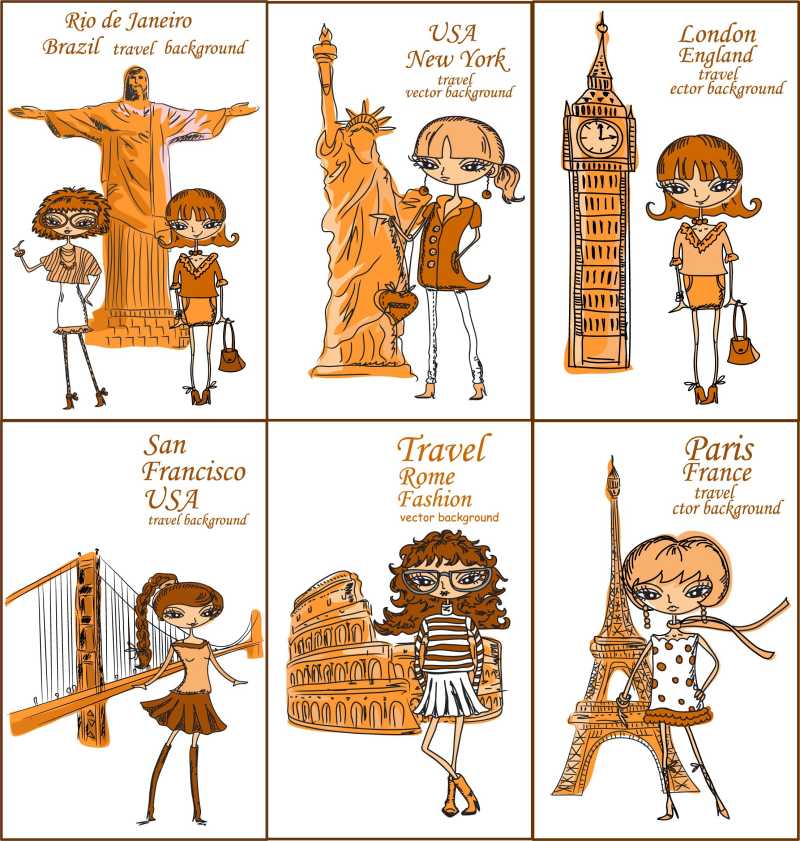 Rio de Janeiro
Brazil travel background

USA
New York
travel
vector background

London
England
travel
ector background

San
Francisco
USA
travel background

Travel
Rome
Fashion
vector background

Paris
France
travel
ctor background